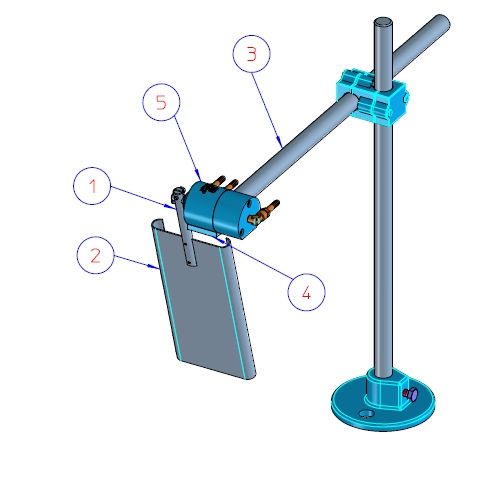 3
5
1
2
4